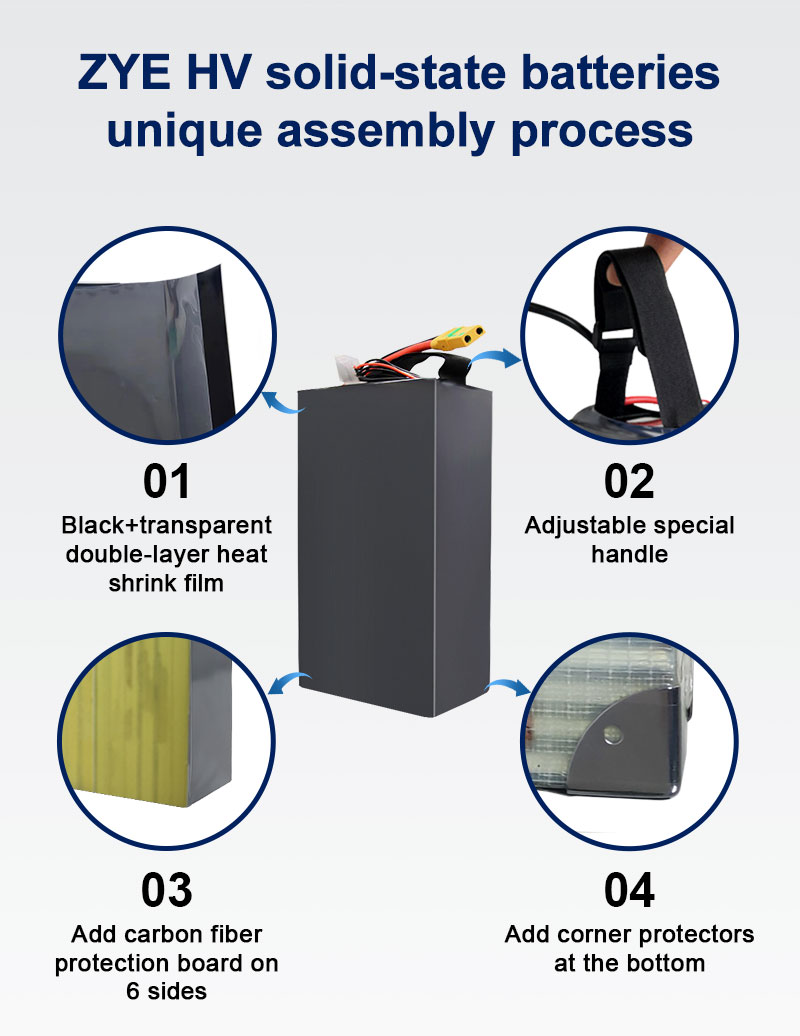 ZYE HV solid-state batteries unique assembly process

01
Black+transparent double-layer heat shrink film

02
Adjustable special handle

03
Add carbon fiber protection board on 6 sides

04
Add corner protectors at the bottom